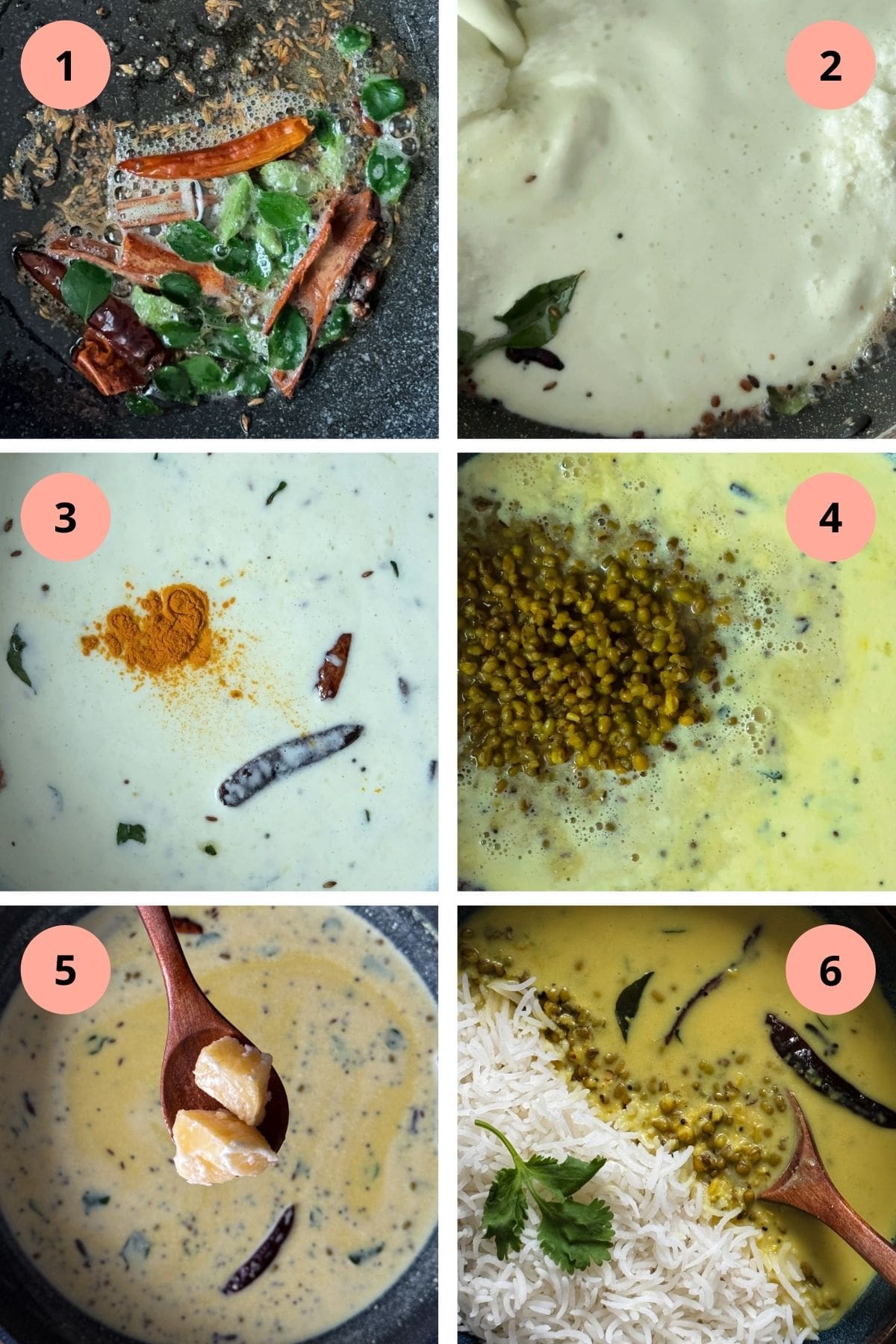 1

2

3

4

5

6