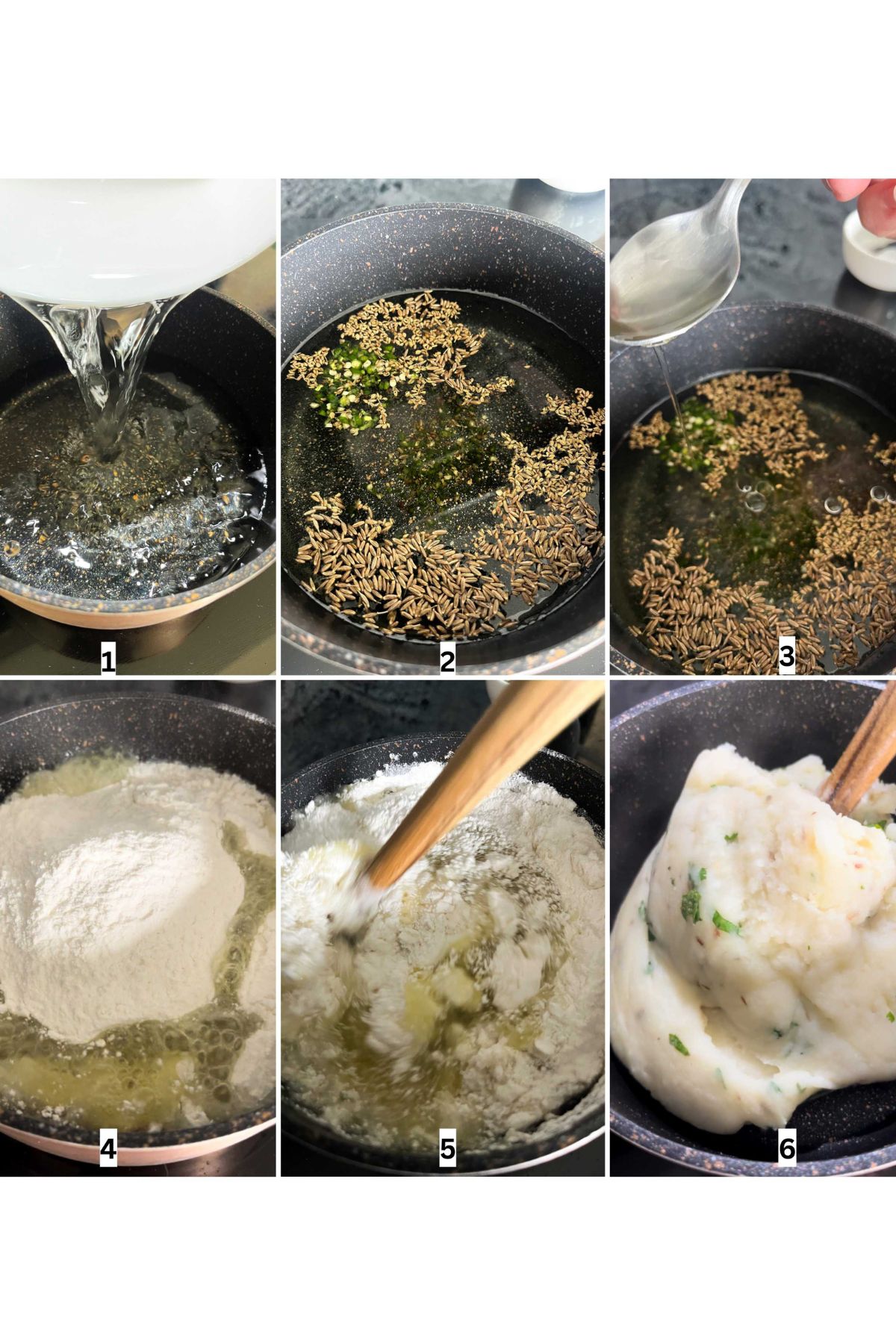 1

2

3

4

5

6